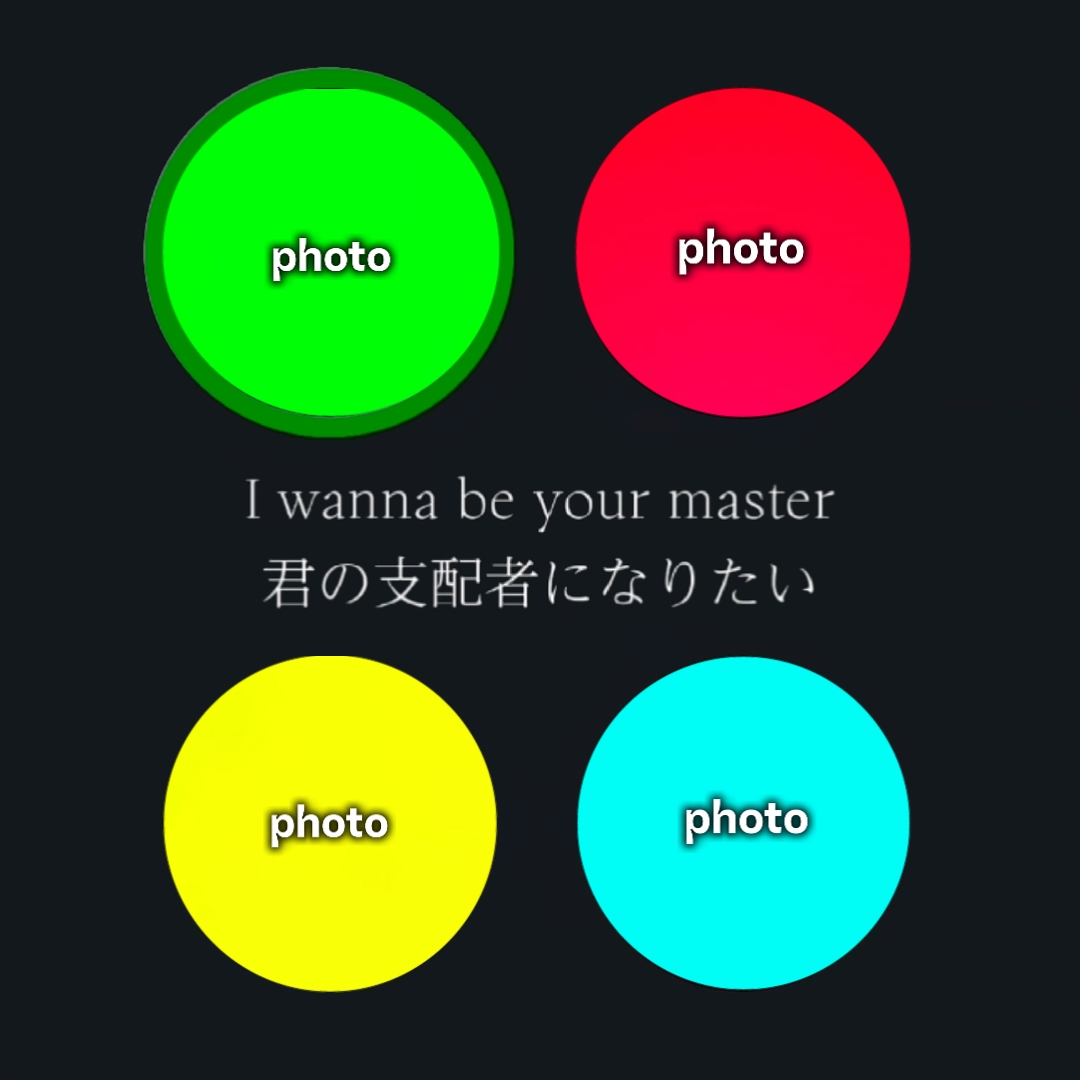 photo

photo

I wanna be your master
君の支配者になりたい

photo

photo