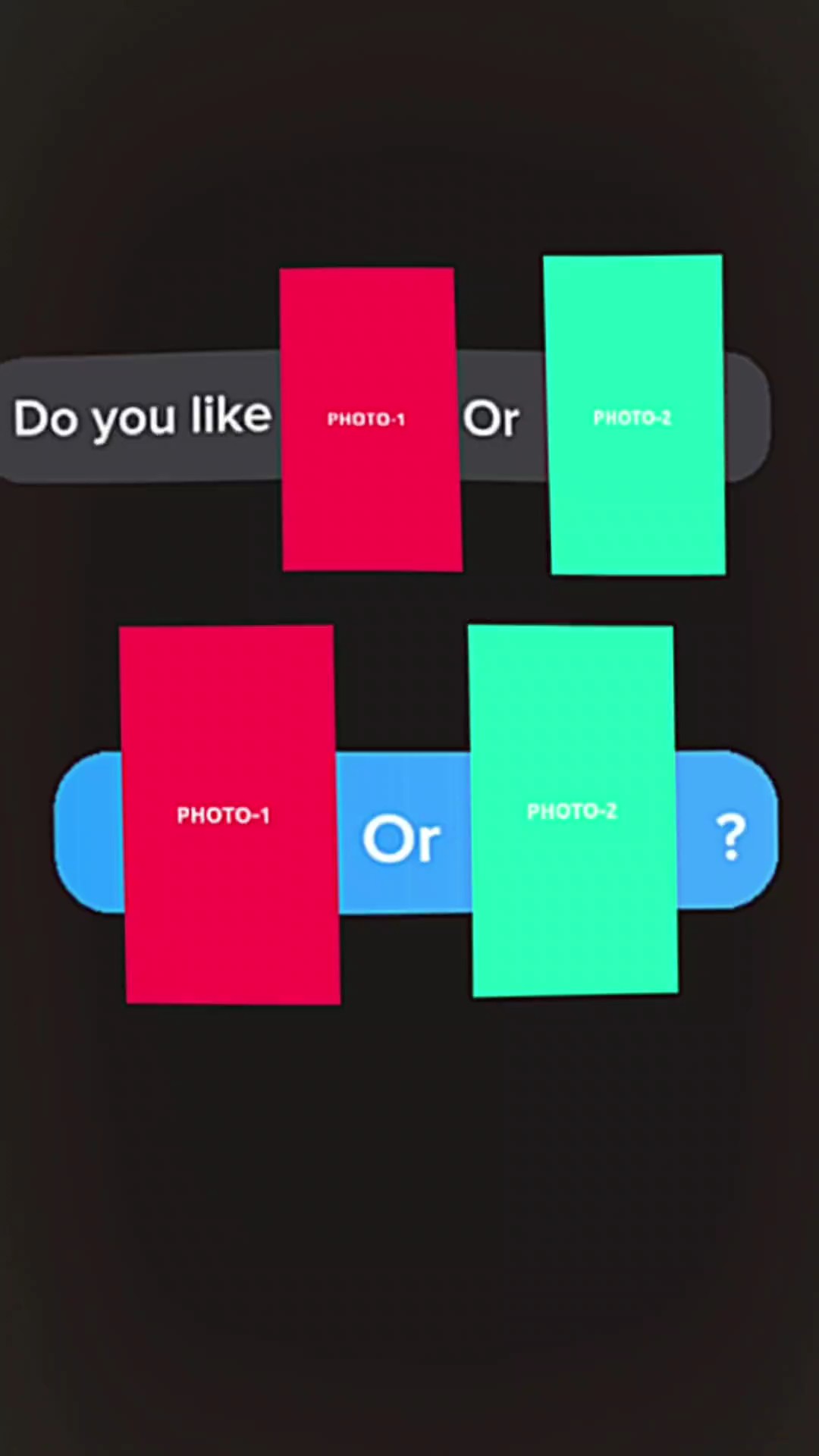 Do you like PHOTO-1 Or PHOTO-2

PHOTO-1 Or PHOTO-2 ?