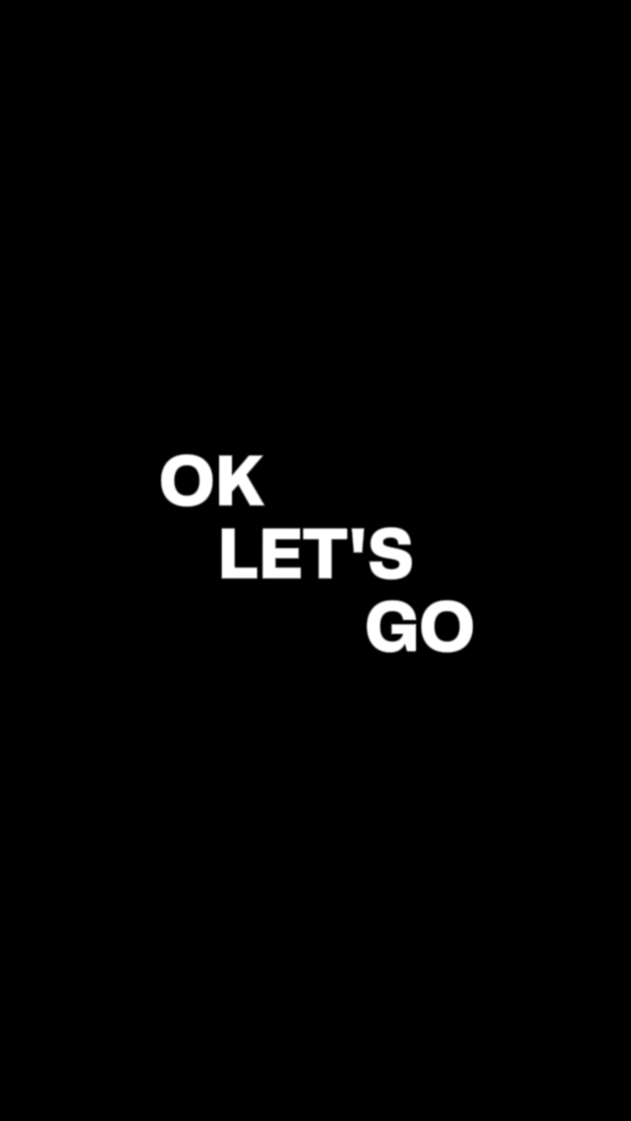 OK
LET'S
GO